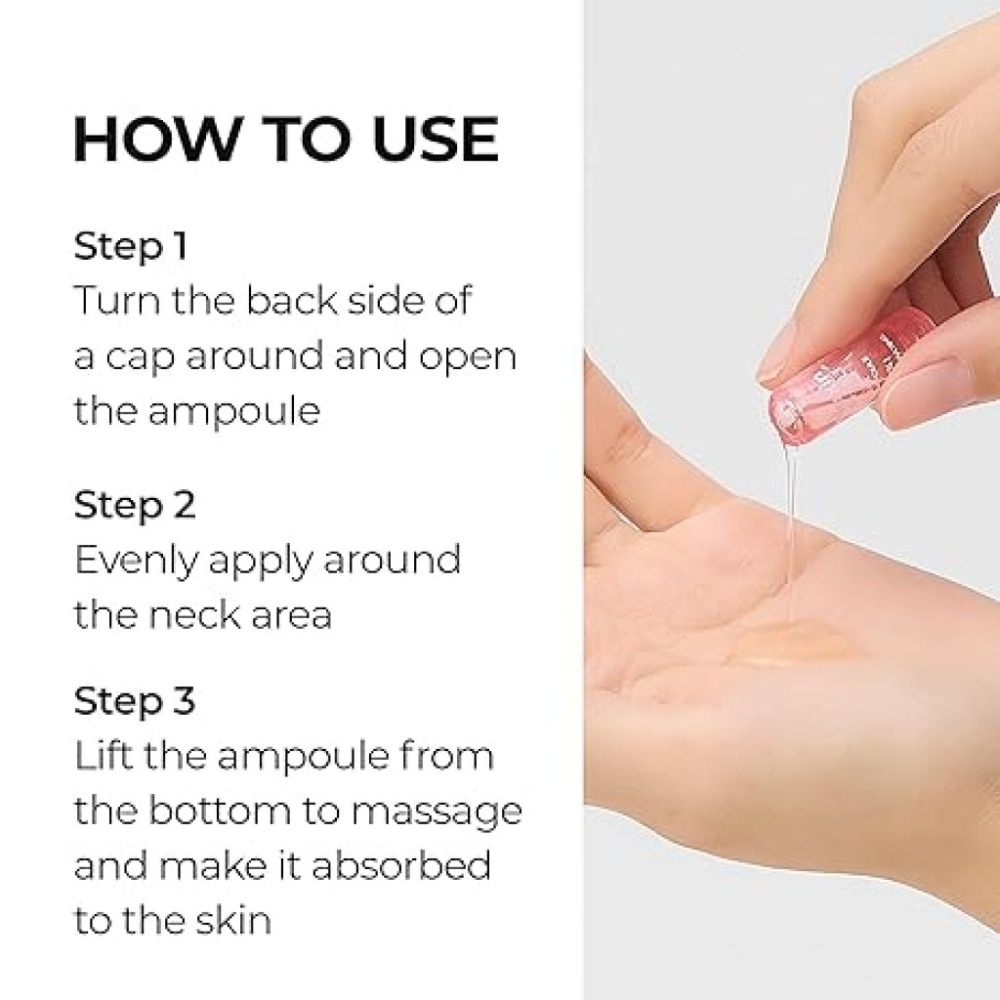 HOW TO USE

Step 1
Turn the back side of a cap around and open the ampoule

Step 2
Evenly apply around the neck area

Step 3
Lift the ampoule from the bottom to massage and make it absorbed to the skin